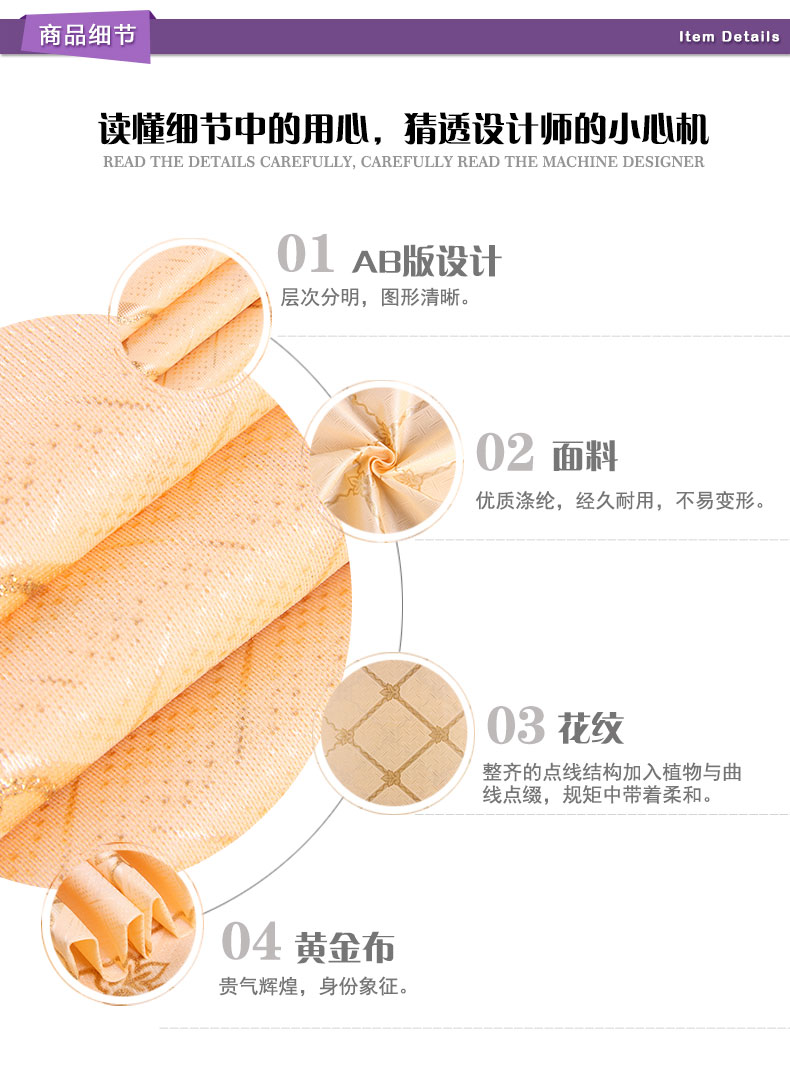 商品细节

Item Details

读懂细节中的用心，猜透设计师的小心机

READ THE DETAILS CAREFULLY, CAREFULLY READ THE MACHINE DESIGNER

01 AB版设计

层次分明，图形清晰。

02 面料

优质涤纶，经久耐用，不易变形。

03 花纹

整齐的点线结构加入植物与曲线点缀，规矩中带着柔和。

04 黄金布

贵气辉煌，身份象征。